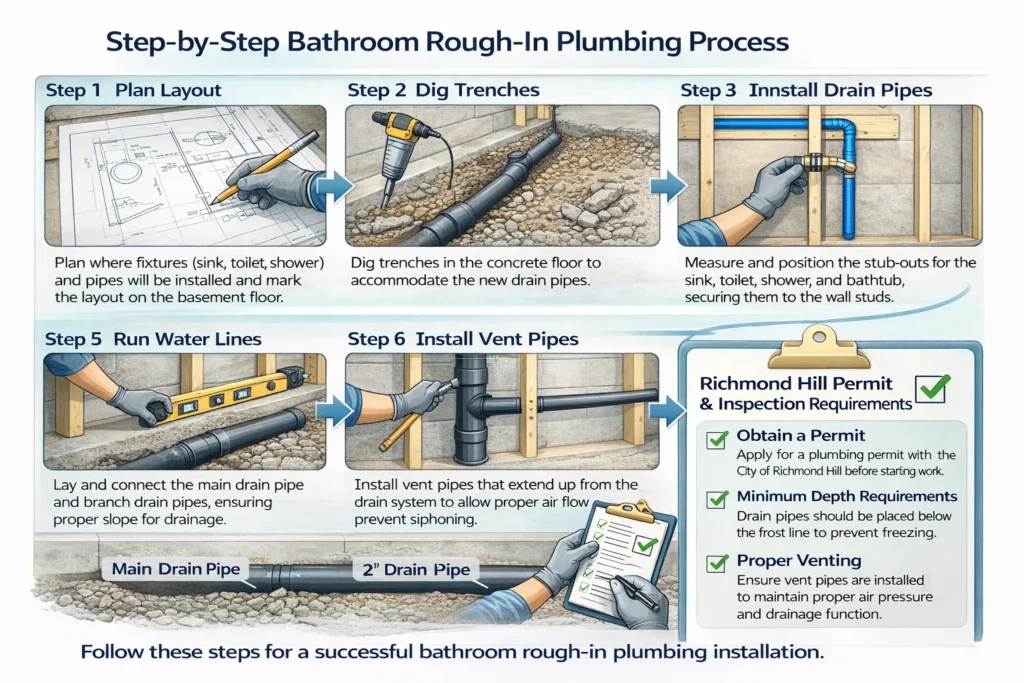 Step-by-Step Bathroom Rough-In Plumbing Process

Step 1 Plan Layout

Plan where fixtures (sink, toilet, shower) and pipes will be installed and mark the layout on the basement floor.

Step 2 Dig Trenches

Dig trenches in the concrete floor to accommodate the new drain pipes.

Step 3 Innstall Drain Pipes

Measure and position the stub-outs for the sink, toilet, shower, and bathtub, securing them to the wall studs.

Step 5 Run Water Lines

Lay and connect the main drain pipe and branch drain pipes, ensuring proper slope for drainage.

Step 6 Install Vent Pipes

Install vent pipes that extend up from the drain system to allow proper air flow prevent siphoning.

Main Drain Pipe

2" Drain Pipe

Richmond Hill Permit & Inspection Requirements

Obtain a Permit
Apply for a plumbing permit with the City of Richmond Hill before starting work.

Minimum Depth Requirements
Drain pipes should be placed below the frost line to prevent freezing.

Proper Venting
Ensure vent pipes are installed to maintain proper air pressure and drainage function.

Follow these steps for a successful bathroom rough-in plumbing installation.