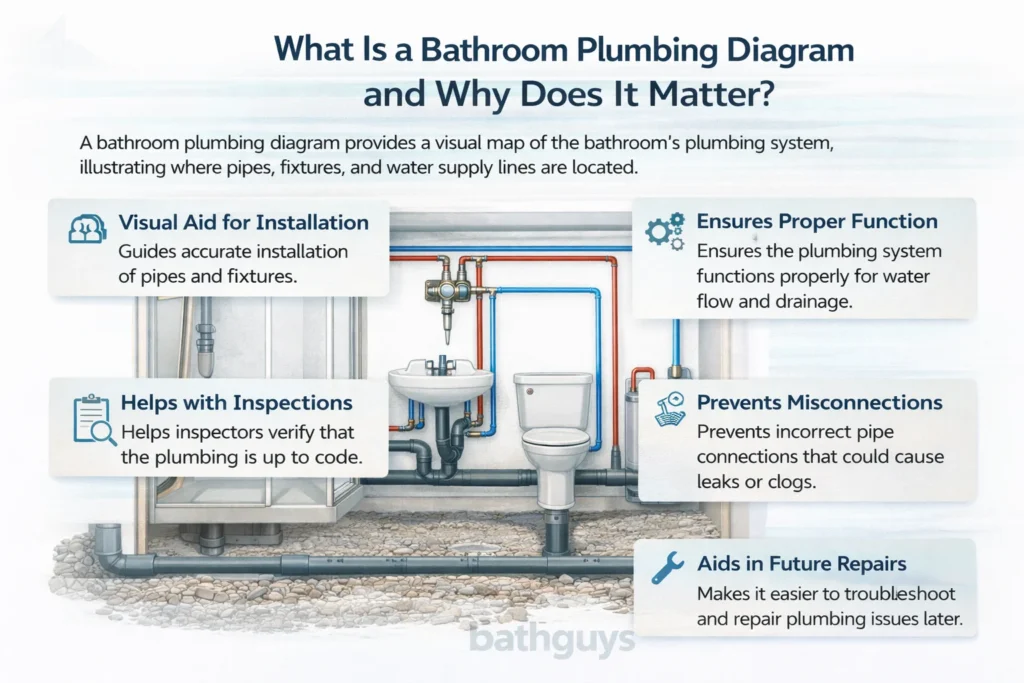 What Is a Bathroom Plumbing Diagram and Why Does It Matter?

A bathroom plumbing diagram provides a visual map of the bathroom's plumbing system, illustrating where pipes, fixtures, and water supply lines are located.

Visual Aid for Installation
Guides accurate installation of pipes and fixtures.

Helps with Inspections
Helps inspectors verify that the plumbing is up to code.

Ensures Proper Function
Ensures the plumbing system functions properly for water flow and drainage.

Prevents Misconnections
Prevents incorrect pipe connections that could cause leaks or clogs.

Aids in Future Repairs
Makes it easier to troubleshoot and repair plumbing issues later.

bathguys