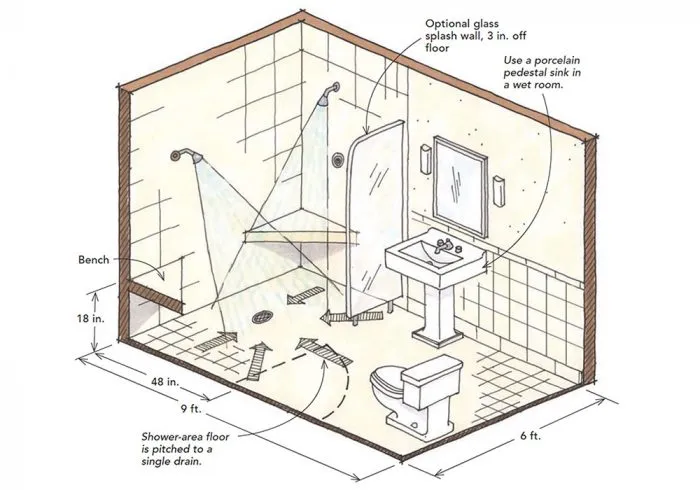 Optional glass splash wall, 3 in. off floor

Use a porcelain pedestal sink in a wet room.

Bench

18 in.

48 in.

9 ft.

Shower-area floor is pitched to a single drain.

6 ft.